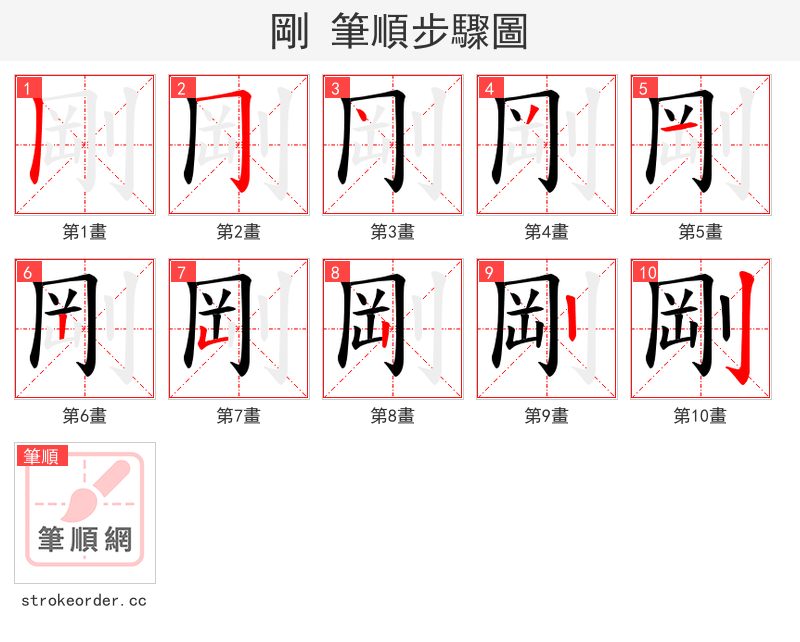 剛 筆順步驟圖

1
第1畫

2
第2畫

3
第3畫

4
第4畫

5
第5畫

6
第6畫

7
第7畫

8
第8畫

9
第9畫

10
第10畫

筆順
筆順網

strokeorder.cc