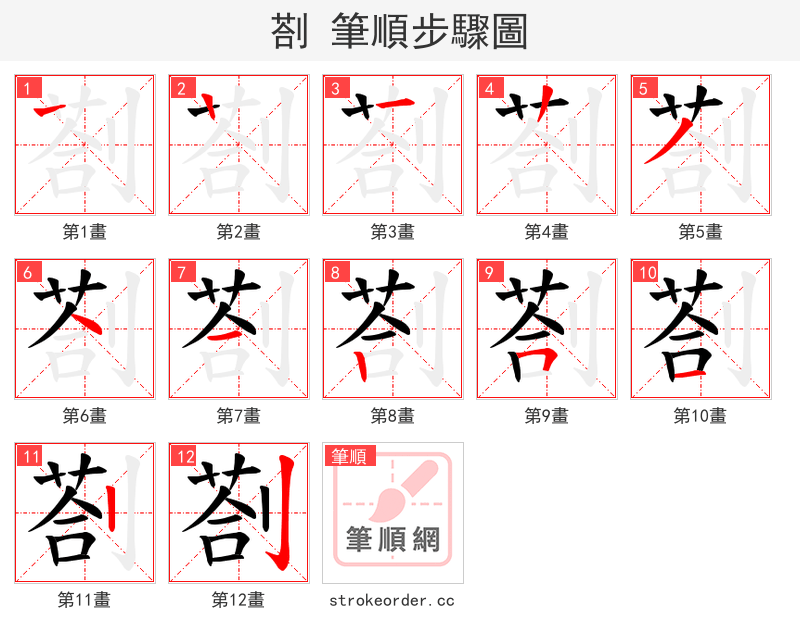 剳 筆順步驟圖

1
第1畫

2
第2畫

3
第3畫

4
第4畫

5
第5畫

6
第6畫

7
第7畫

8
第8畫

9
第9畫

10
第10畫

11
第11畫

12
第12畫

筆順
筆順網
strokeorder.cc