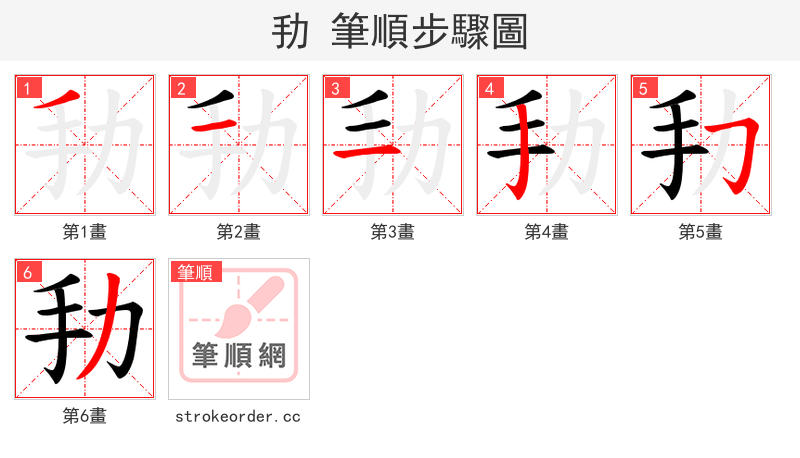 扐 筆順步驟圖

1
扐
第1畫

2
扐
第2畫

3
扐
第3畫

4
扐
第4畫

5
扐
第5畫

6
扐
第6畫

筆順
筆順網
strokeorder.cc