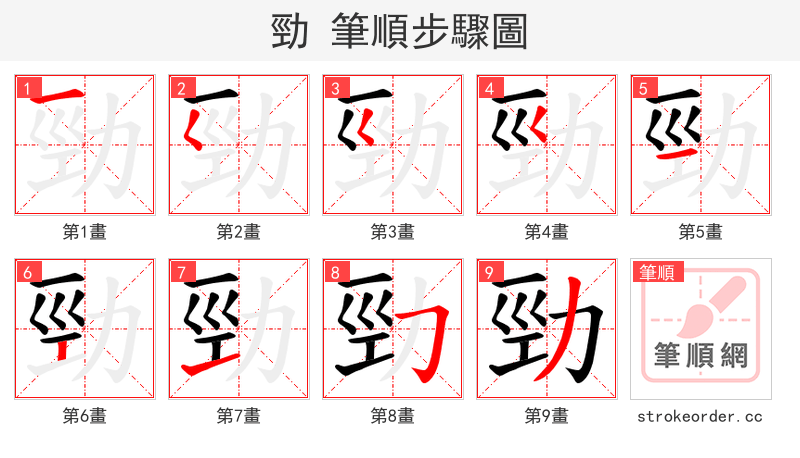 勁 筆順步驟圖

1
第1畫

2
第2畫

3
第3畫

4
第4畫

5
第5畫

6
第6畫

7
第7畫

8
第8畫

9
第9畫

筆順
筆順網
strokeorder.cc