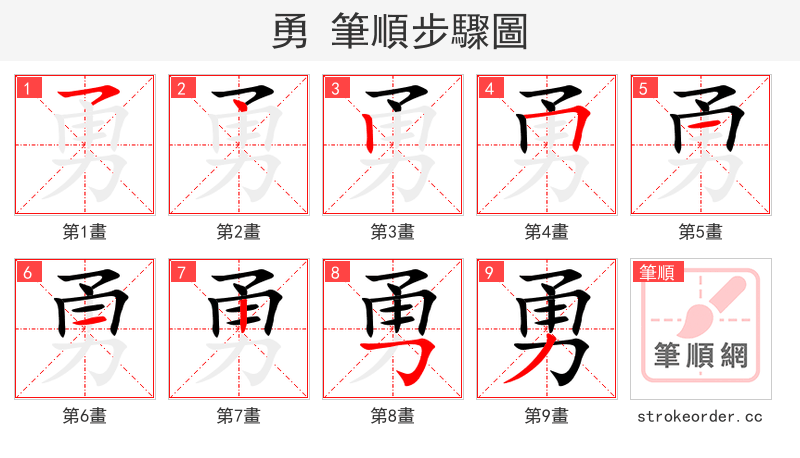 勇 筆順步驟圖

1
勇
第1畫

2
勇
第2畫

3
勇
第3畫

4
勇
第4畫

5
勇
第5畫

6
勇
第6畫

7
勇
第7畫

8
勇
第8畫

9
勇
第9畫

筆順
筆順網

strokeorder.cc