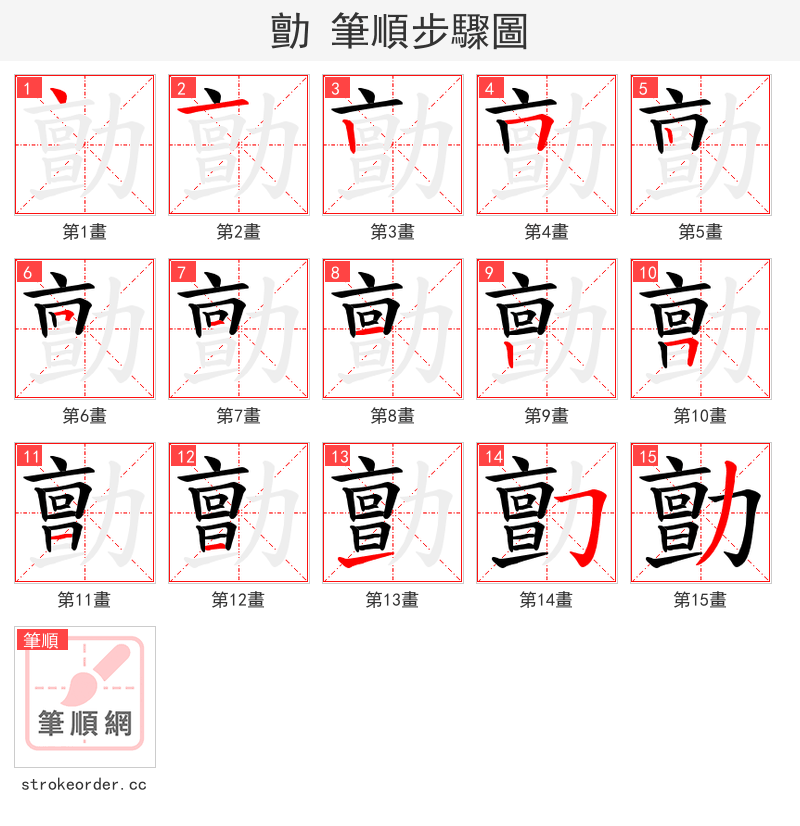 勯 筆順步驟圖

1
第1畫

2
第2畫

3
第3畫

4
第4畫

5
第5畫

6
第6畫

7
第7畫

8
第8畫

9
第9畫

10
第10畫

11
第11畫

12
第12畫

13
第13畫

14
第14畫

15
第15畫

筆順
筆順網

strokeorder.cc