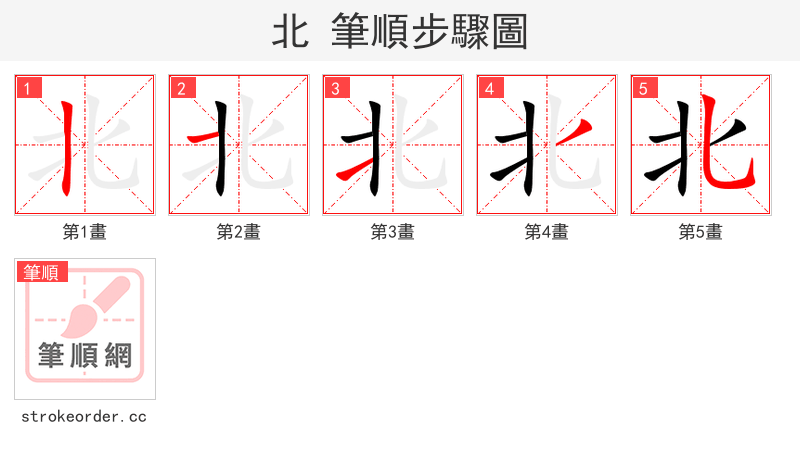 北 筆順步驟圖

1 北
第1畫

2 北
第2畫

3 北
第3畫

4 北
第4畫

5 北
第5畫

筆順
筆順網

strokeorder.cc