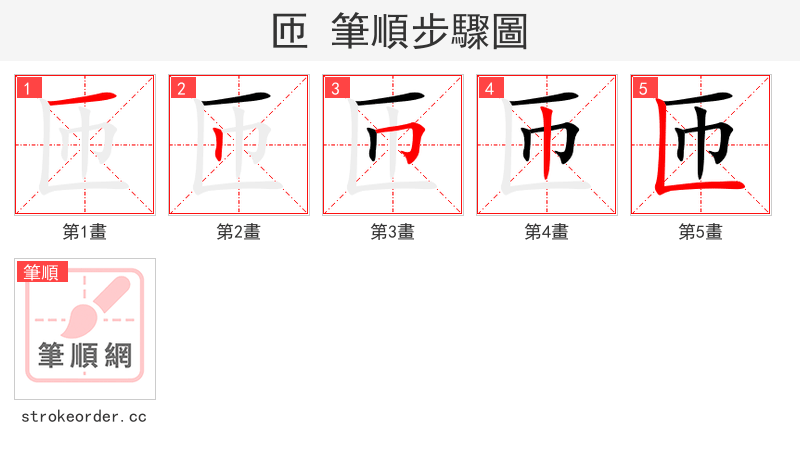 匝 筆順步驟圖

1

2

3

4

5

第1畫

第2畫

第3畫

第4畫

第5畫

筆順

筆順網

strokeorder.cc