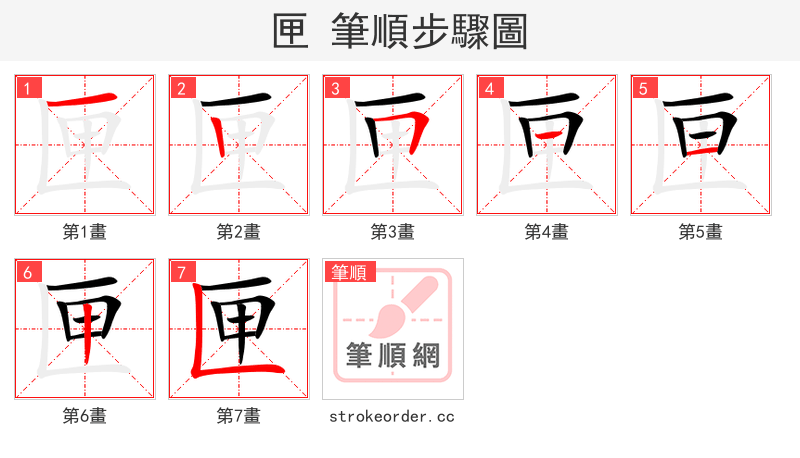 匣 筆順步驟圖

1
第1畫

2
第2畫

3
第3畫

4
第4畫

5
第5畫

6
第6畫

7
第7畫

筆順
筆順網
strokeorder.cc