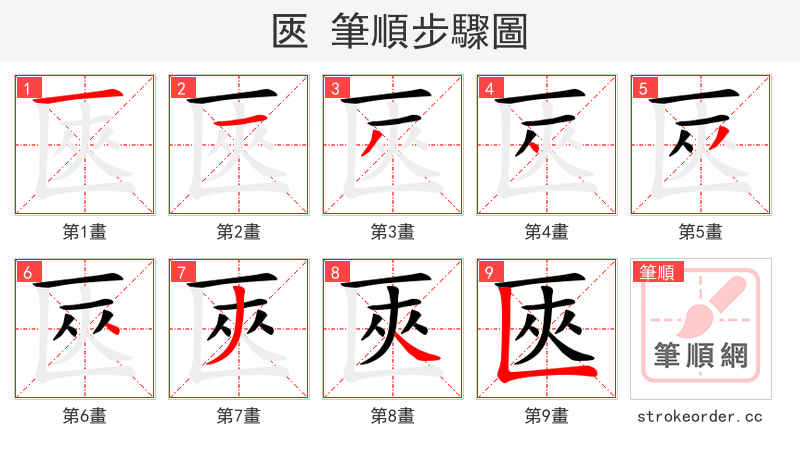 匧 筆順步驟圖

1
第1畫

2
第2畫

3
第3畫

4
第4畫

5
第5畫

6
第6畫

7
第7畫

8
第8畫

9
第9畫

筆順
筆順網
strokeorder.cc