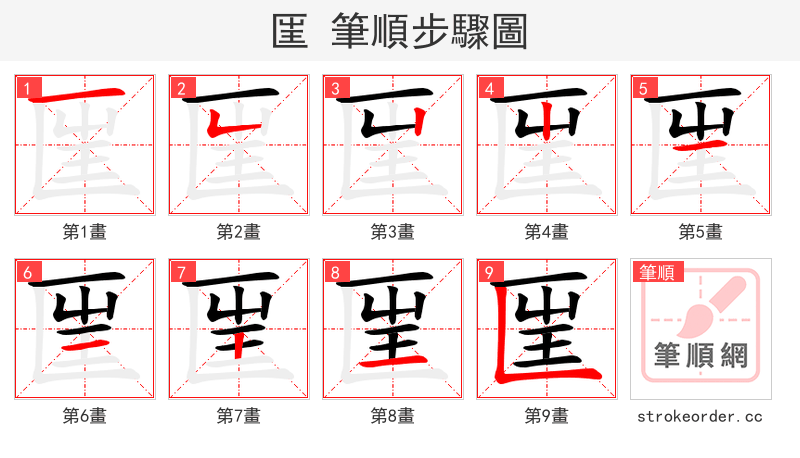 匩 筆順步驟圖

1
第1畫

2
第2畫

3
第3畫

4
第4畫

5
第5畫

6
第6畫

7
第7畫

8
第8畫

9
第9畫

筆順
筆順網
strokeorder.cc