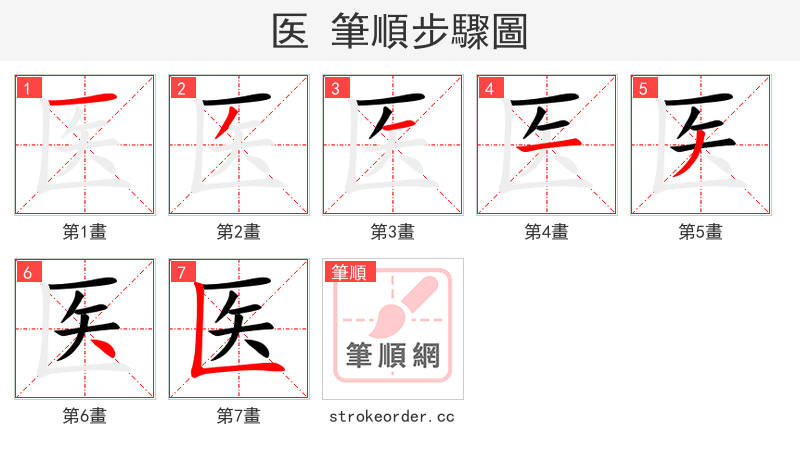 医 筆順步驟圖

1
第1畫

2
第2畫

3
第3畫

4
第4畫

5
第5畫

6
第6畫

7
第7畫

筆順
筆順網
strokeorder.cc