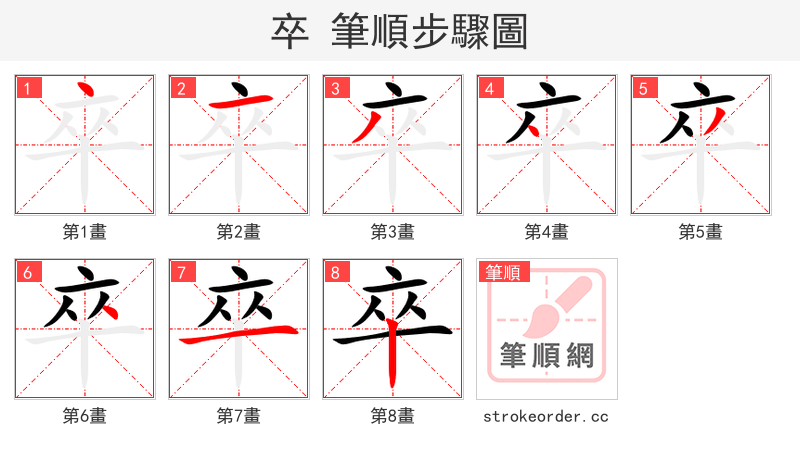 卒 筆順步驟圖

1
卒
第1畫

2
卒
第2畫

3
卒
第3畫

4
卒
第4畫

5
卒
第5畫

6
卒
第6畫

7
卒
第7畫

8
卒
第8畫

筆順
筆順網
strokeorder.cc