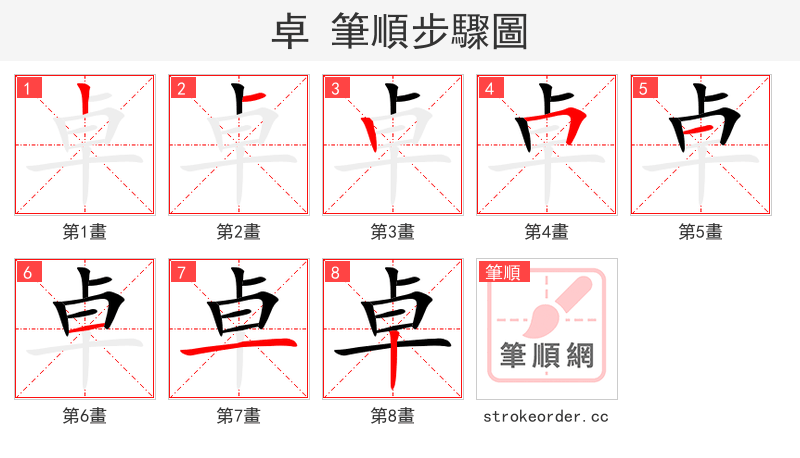 卓 筆順步驟圖

1 卓
第1畫

2 卓
第2畫

3 卓
第3畫

4 卓
第4畫

5 卓
第5畫

6 卓
第6畫

7 卓
第7畫

8 卓
第8畫

筆順

筆順網

strokeorder.cc