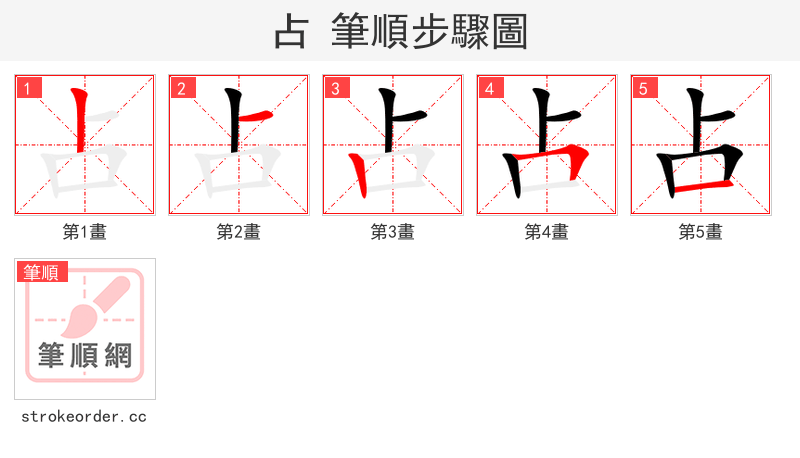 占 筆順步驟圖

1 占
第1畫

2 占
第2畫

3 占
第3畫

4 占
第4畫

5 占
第5畫

筆順
筆順網

strokeorder.cc