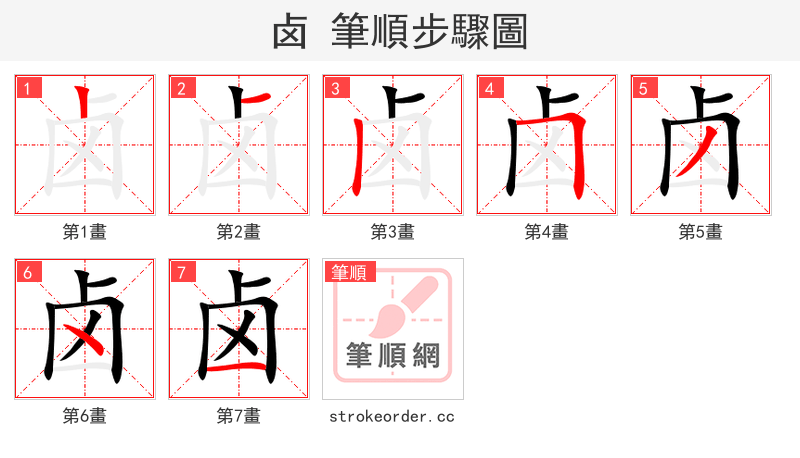 卤 筆順步驟圖

1
第1畫

2
第2畫

3
第3畫

4
第4畫

5
第5畫

6
第6畫

7
第7畫

筆順
筆順網
strokeorder.cc