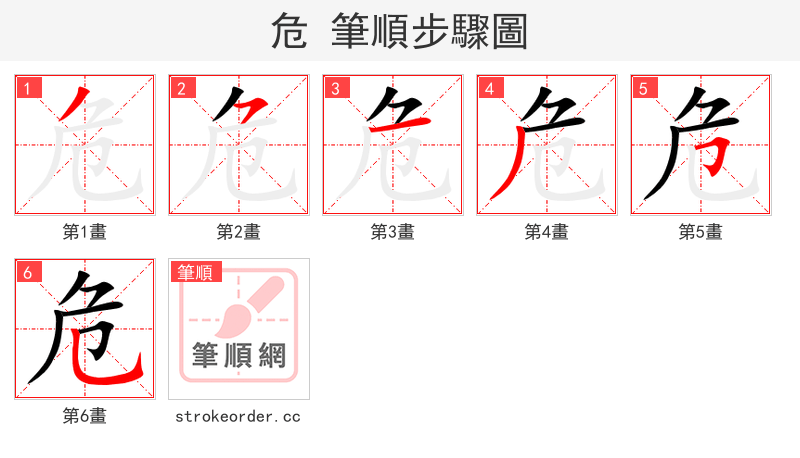 危 筆順步驟圖

1
危
第1畫

2
危
第2畫

3
危
第3畫

4
危
第4畫

5
危
第5畫

6
危
第6畫

筆順
筆順網
strokeorder.cc