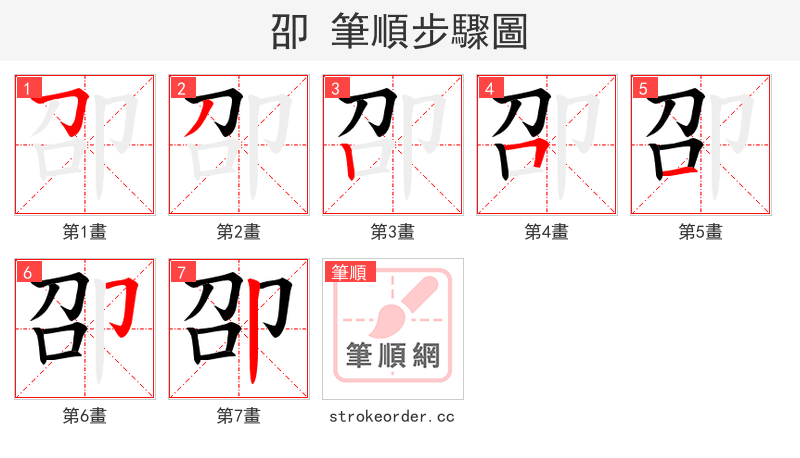 卲 筆順步驟圖

1
卲
第1畫

2
卲
第2畫

3
卲
第3畫

4
卲
第4畫

5
卲
第5畫

6
卲
第6畫

7
卲
第7畫

筆順
筆順網
strokeorder.cc