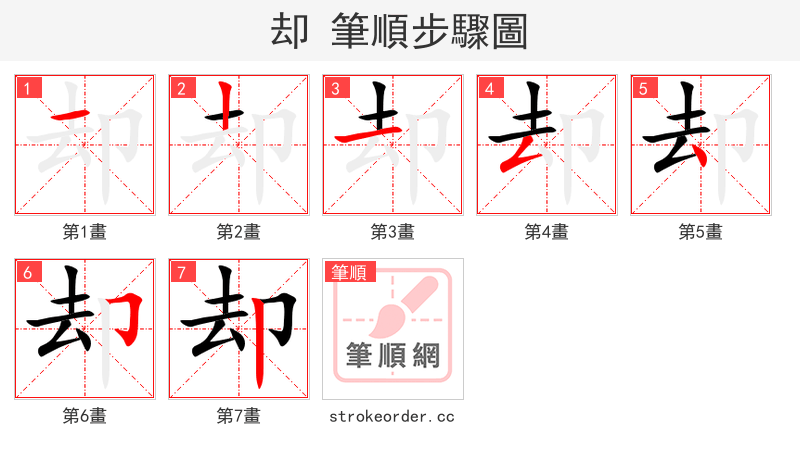 却 筆順步驟圖

1
第1畫

2
第2畫

3
第3畫

4
第4畫

5
第5畫

6
第6畫

7
第7畫

筆順
筆順網
strokeorder.cc