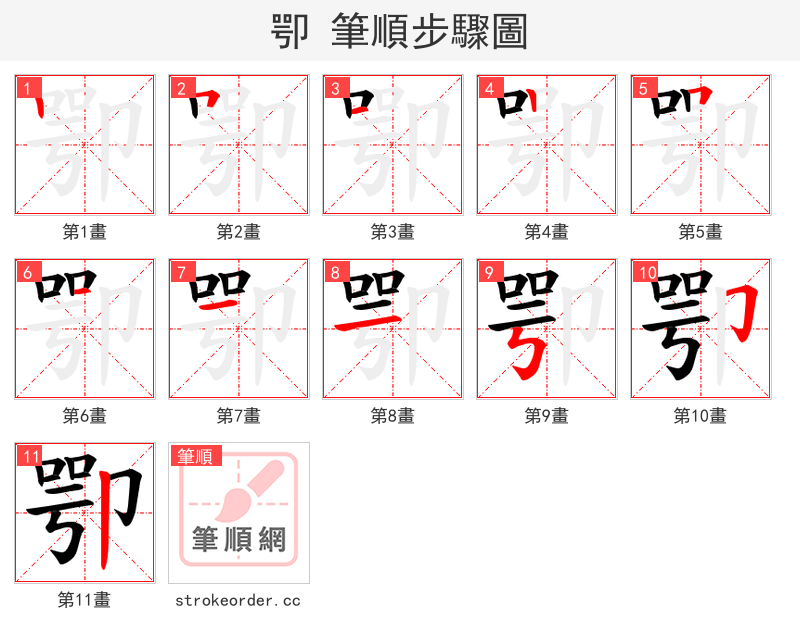 鄂 筆順步驟圖

1
第1畫

2
第2畫

3
第3畫

4
第4畫

5
第5畫

6
第6畫

7
第7畫

8
第8畫

9
第9畫

10
第10畫

11
第11畫

筆順
筆順網
strokeorder.cc