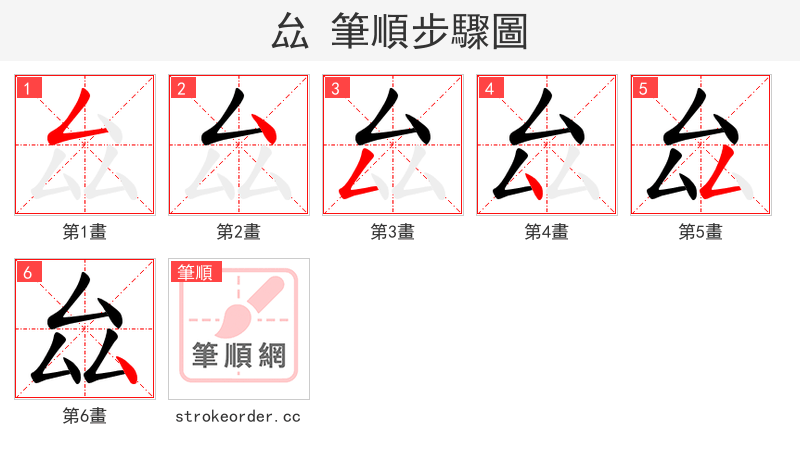 厽 筆順步驟圖

1

第1畫

2

第2畫

3

第3畫

4

第4畫

5

第5畫

6

第6畫

筆順

筆順網

strokeorder.cc