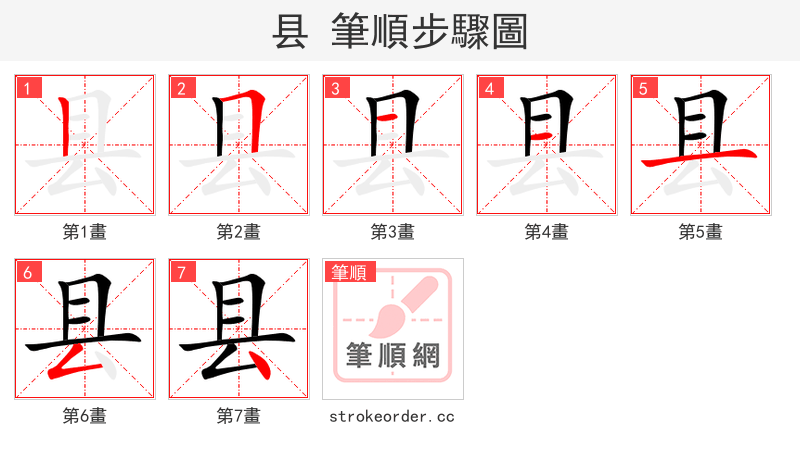 县 筆順步驟圖

1 县
第1畫

2 县
第2畫

3 县
第3畫

4 县
第4畫

5 县
第5畫

6 县
第6畫

7 县
第7畫

筆順
筆順網
strokeorder.cc