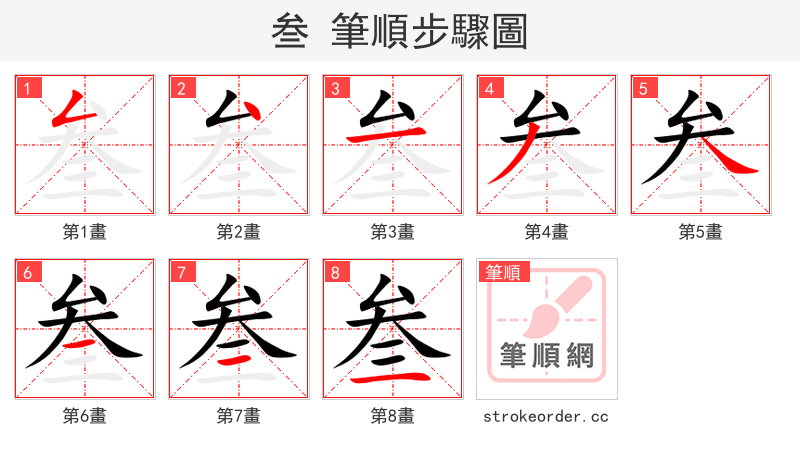 叁 筆順步驟圖

1
第1畫

2
第2畫

3
第3畫

4
第4畫

5
第5畫

6
第6畫

7
第7畫

8
第8畫

筆順
筆順網
strokeorder.cc