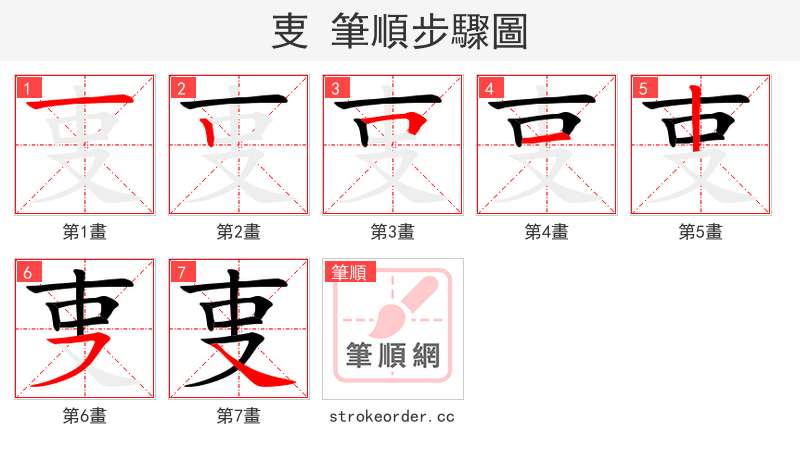 叓 筆順步驟圖

1
第1畫

2
第2畫

3
第3畫

4
第4畫

5
第5畫

6
第6畫

7
第7畫

筆順
筆順網
strokeorder.cc