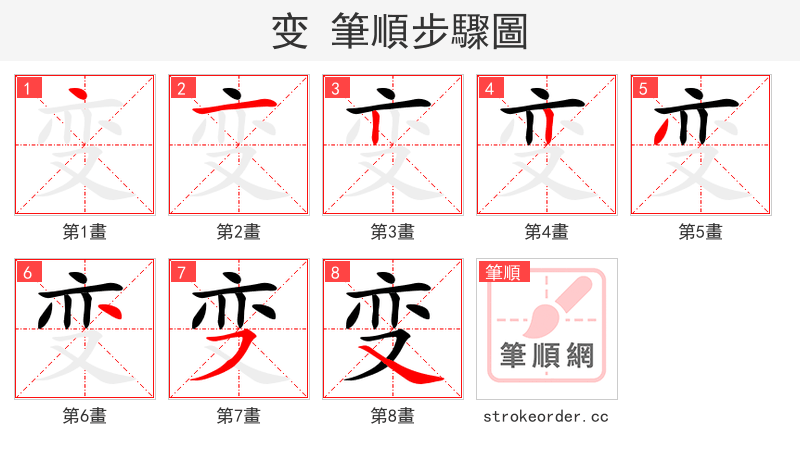 变 筆順步驟圖

1
第1畫

2
第2畫

3
第3畫

4
第4畫

5
第5畫

6
第6畫

7
第7畫

8
第8畫

筆順
筆順網
strokeorder.cc