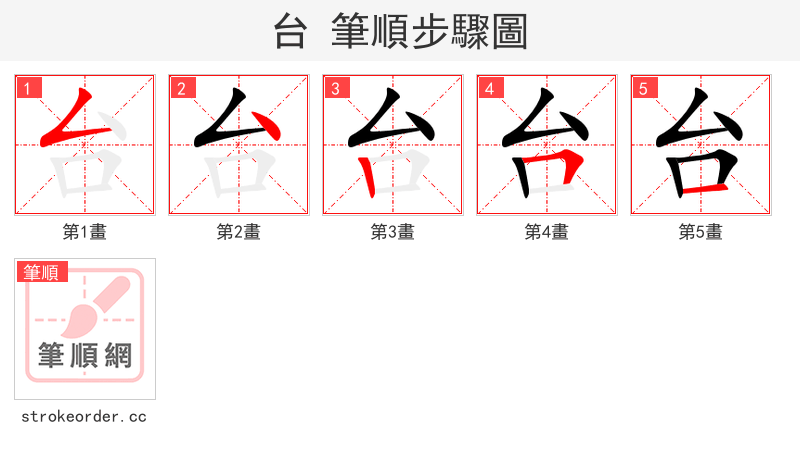 台 筆順步驟圖

1
第1畫

2
第2畫

3
第3畫

4
第4畫

5
第5畫

筆順
筆順網

strokeorder.cc