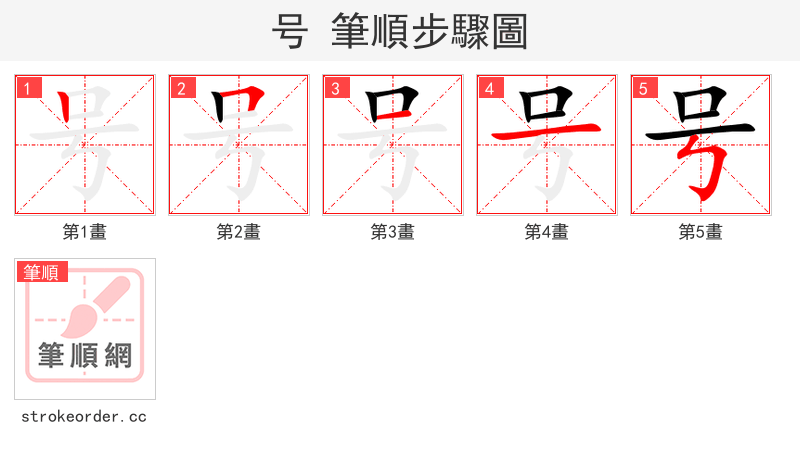 号 筆順步驟圖

1 号 第1畫
2 号 第2畫
3 号 第3畫
4 号 第4畫
5 号 第5畫

筆順
筆順網

strokeorder.cc