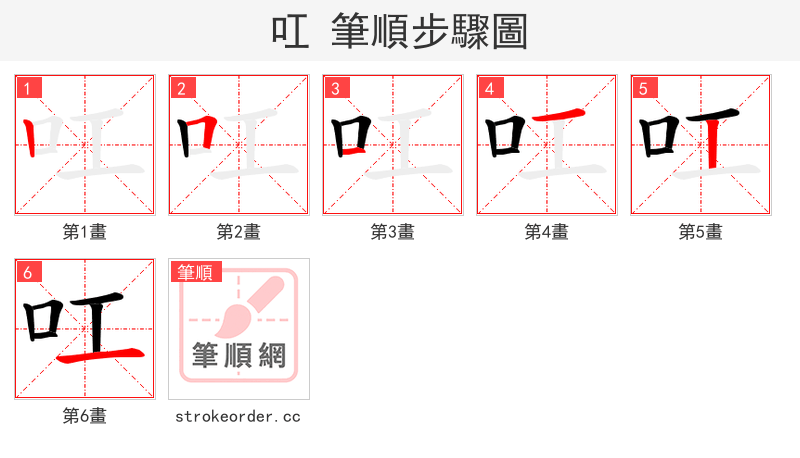 叿 筆順步驟圖

1
叿
第1畫

2
叿
第2畫

3
叿
第3畫

4
叿
第4畫

5
叿
第5畫

6
叿
第6畫

筆順
筆順網
strokeorder.cc