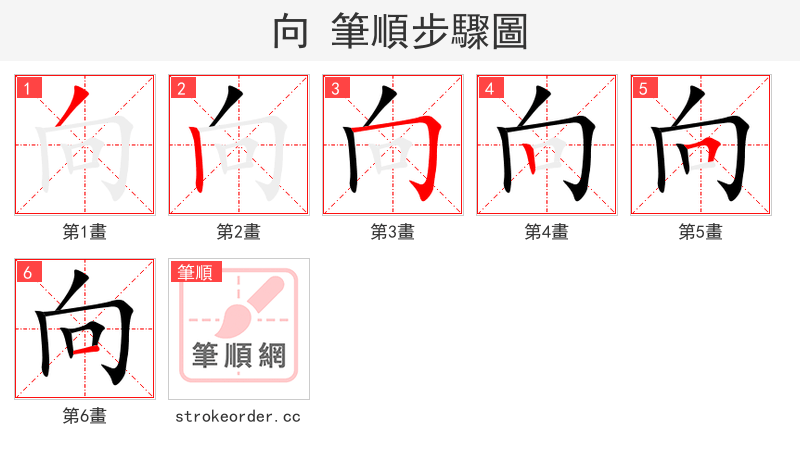 向 筆順步驟圖

1
向
第1畫

2
向
第2畫

3
向
第3畫

4
向
第4畫

5
向
第5畫

6
向
第6畫

筆順
筆順網
strokeorder.cc