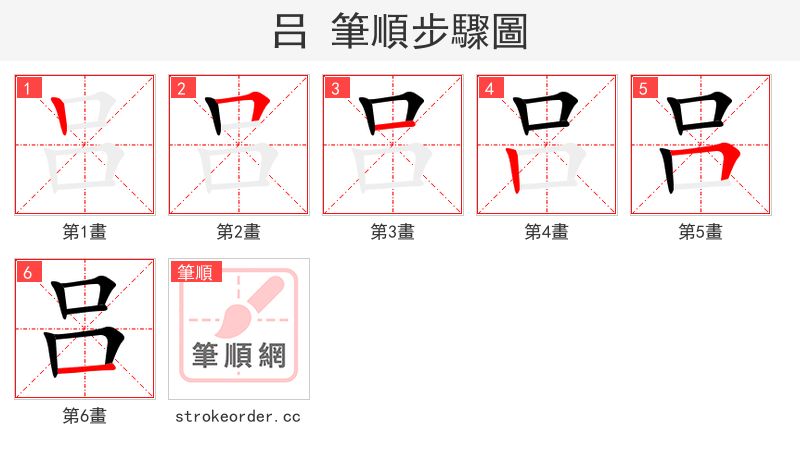 吕 筆順步驟圖

1
第1畫

2
第2畫

3
第3畫

4
第4畫

5
第5畫

6
第6畫

筆順
筆順網
strokeorder.cc