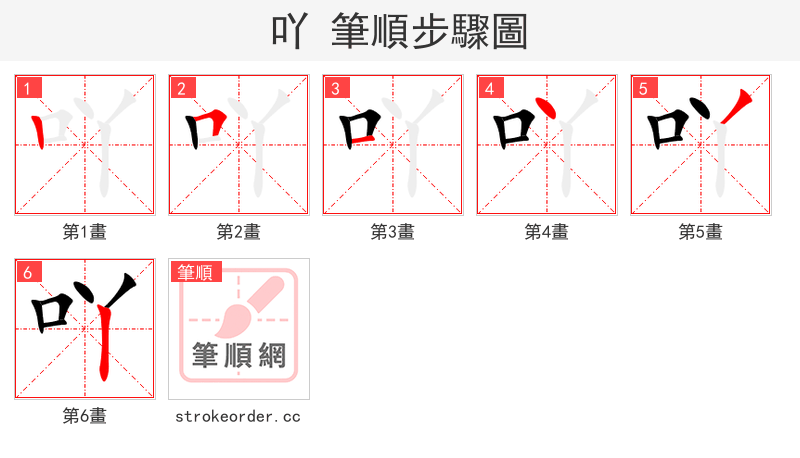 吖 筆順步驟圖

1
第1畫

2
第2畫

3
第3畫

4
第4畫

5
第5畫

6
第6畫

筆順
筆順網
strokeorder.cc