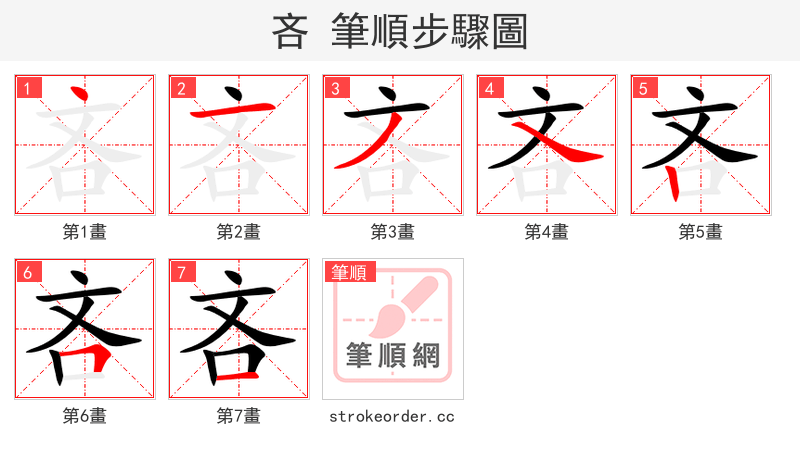 吝 筆順步驟圖

1
第1畫

2
第2畫

3
第3畫

4
第4畫

5
第5畫

6
第6畫

7
第7畫

筆順
筆順網
strokeorder.cc