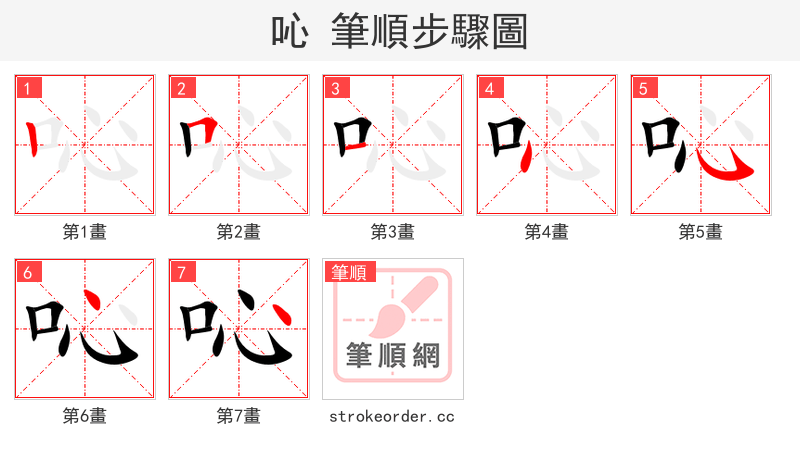 吣 筆順步驟圖

1
第1畫

2
第2畫

3
第3畫

4
第4畫

5
第5畫

6
第6畫

7
第7畫

筆順
筆順網
strokeorder.cc