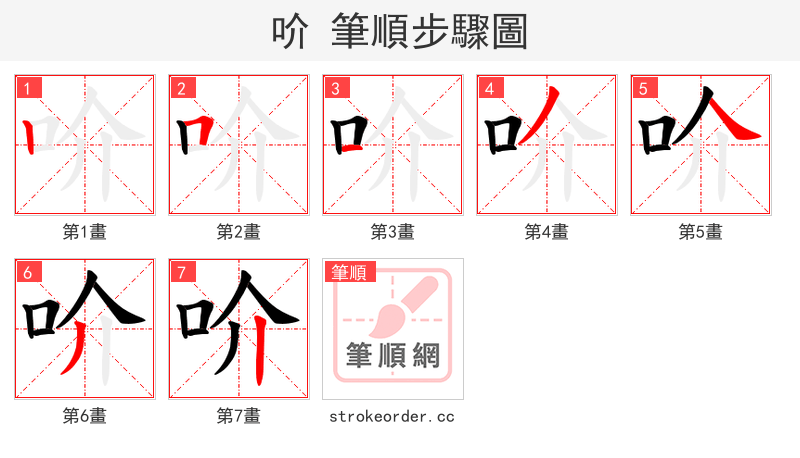 吤 筆順步驟圖

1
第1畫

2
第2畫

3
第3畫

4
第4畫

5
第5畫

6
第6畫

7
第7畫

筆順
筆順網
strokeorder.cc