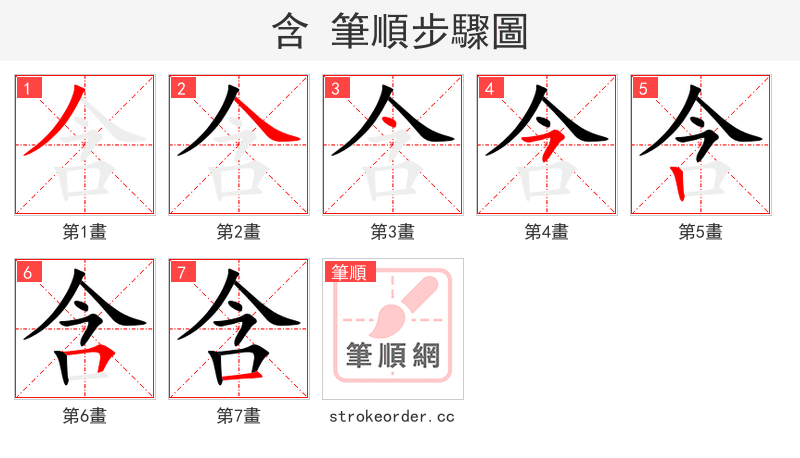 含 筆順步驟圖

1
第1畫

2
第2畫

3
第3畫

4
第4畫

5
第5畫

6
第6畫

7
第7畫

筆順
筆順網
strokeorder.cc