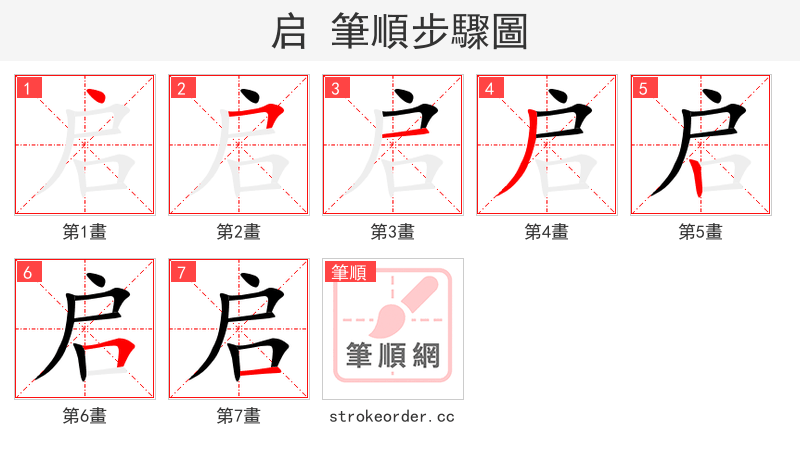 启 筆順步驟圖

1
启
第1畫

2
启
第2畫

3
启
第3畫

4
启
第4畫

5
启
第5畫

6
启
第6畫

7
启
第7畫

筆順
筆順網
strokeorder.cc