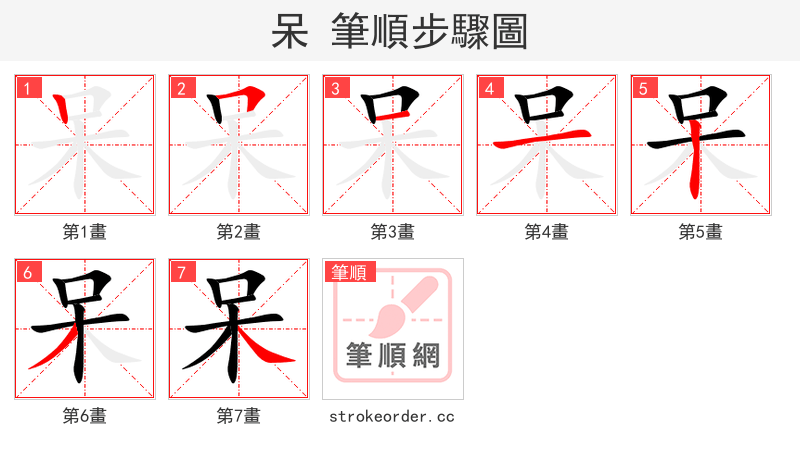 呆 筆順步驟圖

1
呆
第1畫

2
呆
第2畫

3
呆
第3畫

4
呆
第4畫

5
呆
第5畫

6
呆
第6畫

7
呆
第7畫

筆順
筆順網
strokeorder.cc