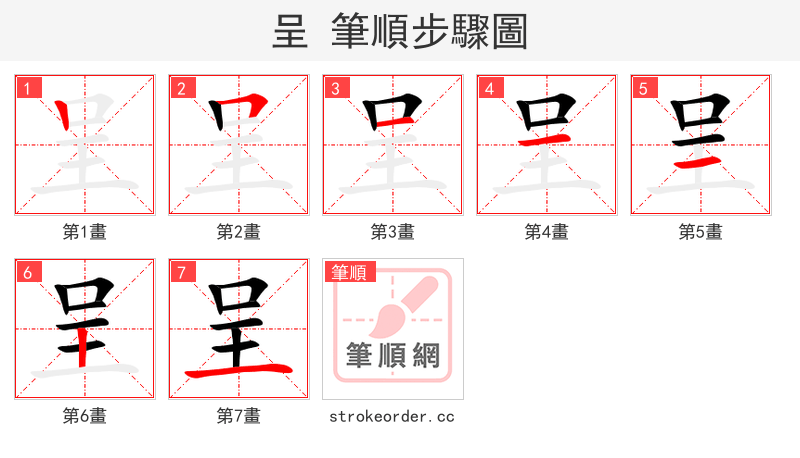 呈 筆順步驟圖

1
呈
第1畫

2
呈
第2畫

3
呈
第3畫

4
呈
第4畫

5
呈
第5畫

6
呈
第6畫

7
呈
第7畫

筆順
筆順網
strokeorder.cc