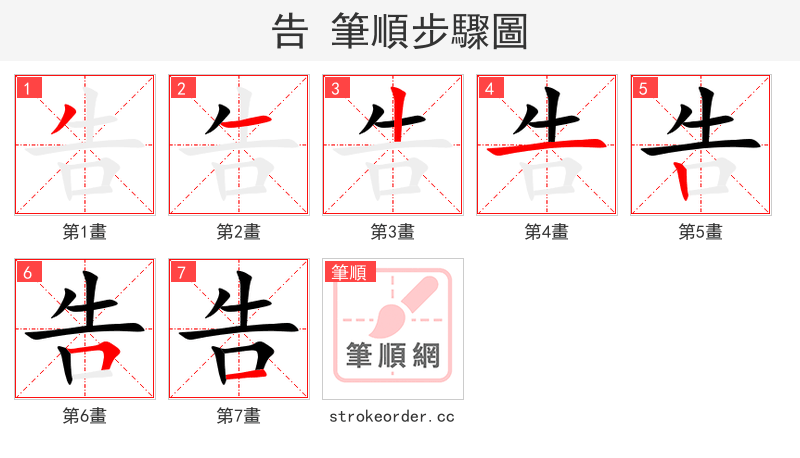 告 筆順步驟圖

1
第1畫

2
第2畫

3
第3畫

4
第4畫

5
第5畫

6
第6畫

7
第7畫

筆順
筆順網
strokeorder.cc