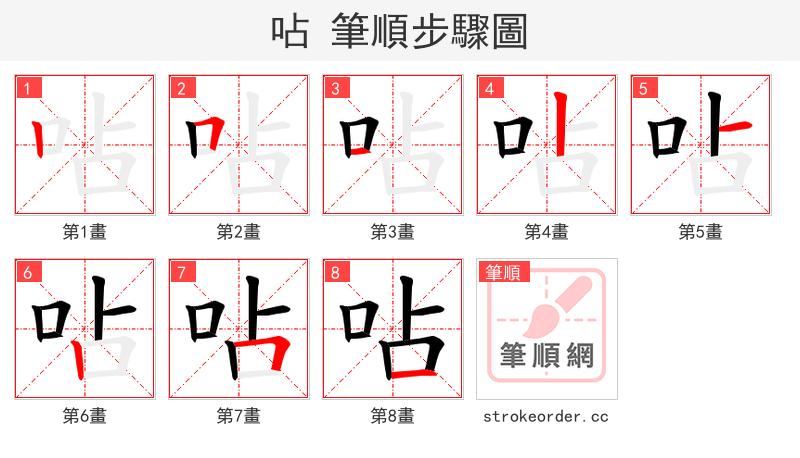 呫 筆順步驟圖

1
呫
第1畫

2
呫
第2畫

3
呫
第3畫

4
呫
第4畫

5
呫
第5畫

6
呫
第6畫

7
呫
第7畫

8
呫
第8畫

筆順
筆順網
strokeorder.cc