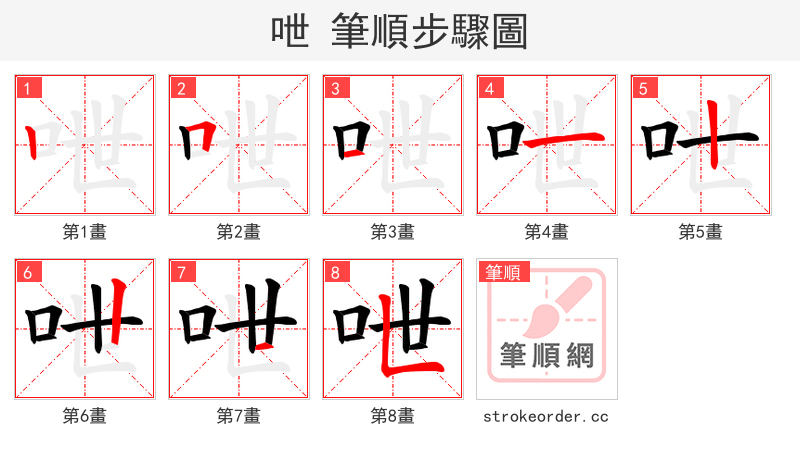 呭 筆順步驟圖

1
第1畫

2
第2畫

3
第3畫

4
第4畫

5
第5畫

6
第6畫

7
第7畫

8
第8畫

筆順
筆順網

strokeorder.cc