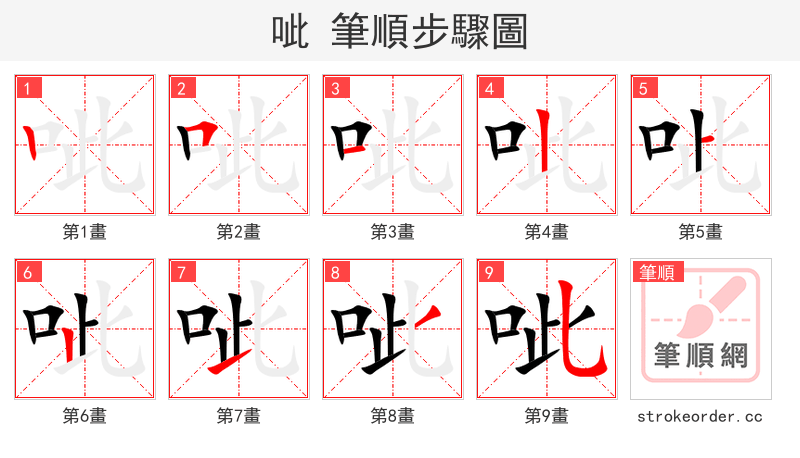 呲 筆順步驟圖

1
第1畫

2
第2畫

3
第3畫

4
第4畫

5
第5畫

6
第6畫

7
第7畫

8
第8畫

9
第9畫

筆順
筆順網
strokeorder.cc