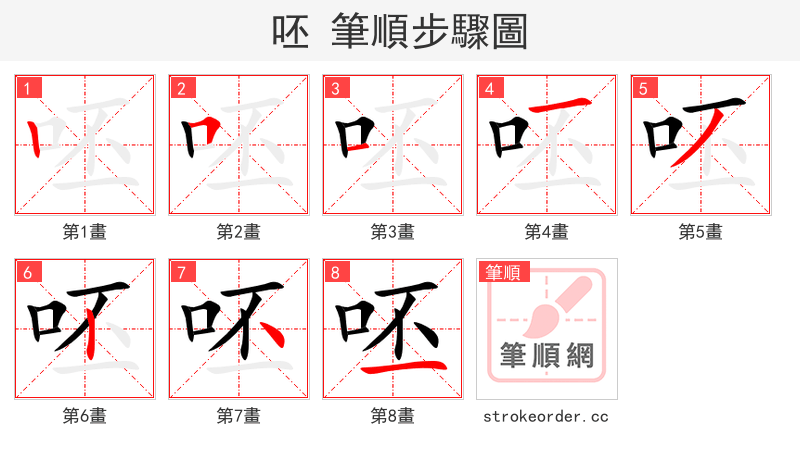 呸 筆順步驟圖

1
第1畫
2
第2畫
3
第3畫
4
第4畫
5
第5畫
6
第6畫
7
第7畫
8
第8畫
筆順
筆順網
strokeorder.cc