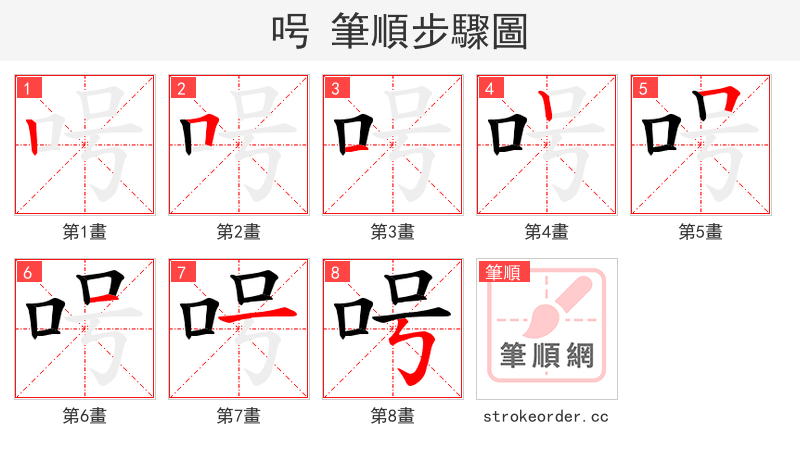 呺 筆順步驟圖

1
第1畫

2
第2畫

3
第3畫

4
第4畫

5
第5畫

6
第6畫

7
第7畫

8
第8畫

筆順
筆順網
strokeorder.cc