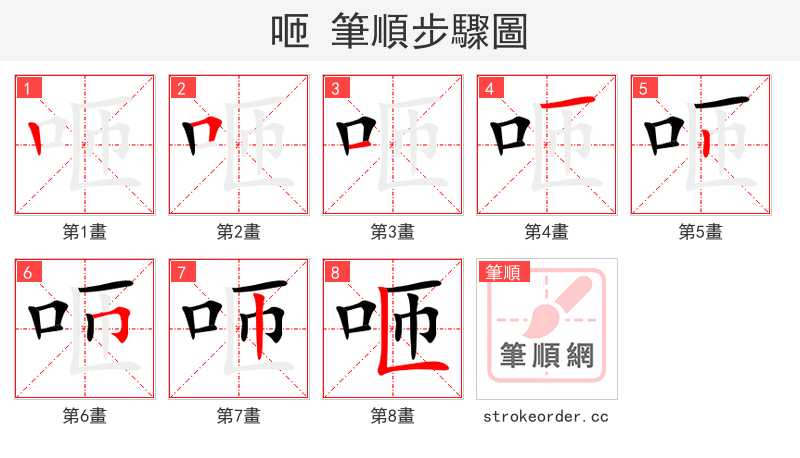 咂 筆順步驟圖

1
第1畫

2
第2畫

3
第3畫

4
第4畫

5
第5畫

6
第6畫

7
第7畫

8
第8畫

筆順
筆順網
strokeorder.cc