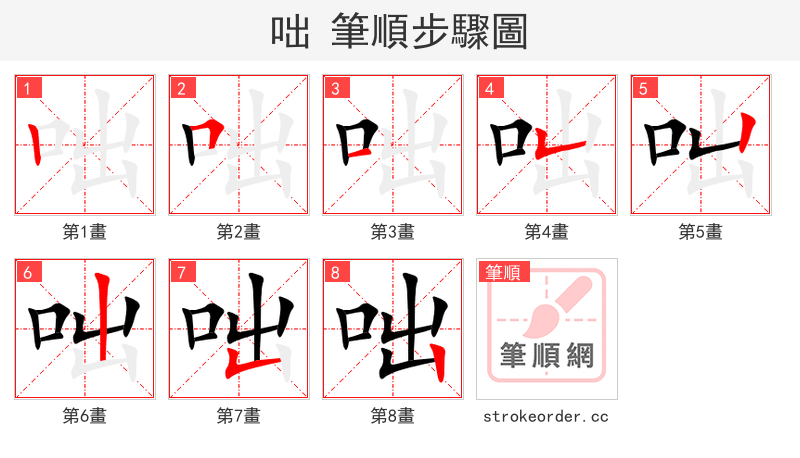 咄 筆順步驟圖

1
第1畫

2
第2畫

3
第3畫

4
第4畫

5
第5畫

6
第6畫

7
第7畫

8
第8畫

筆順
筆順網
strokeorder.cc