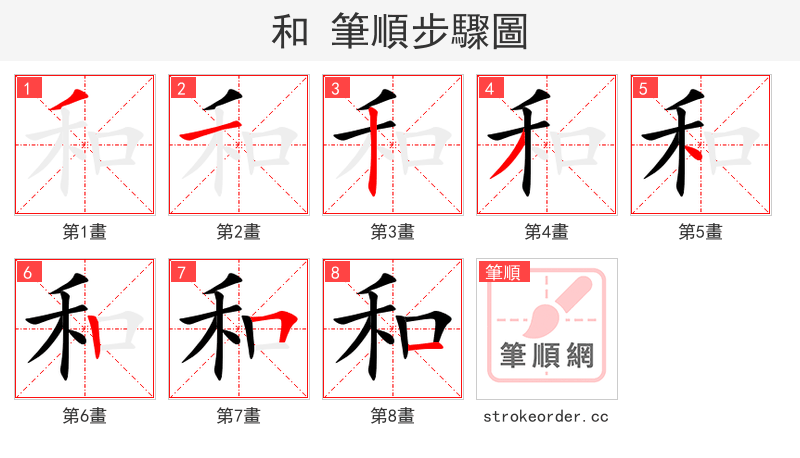 和 筆順步驟圖

1 和
第1畫

2 和
第2畫

3 和
第3畫

4 和
第4畫

5 和
第5畫

6 和
第6畫

7 和
第7畫

8 和
第8畫

筆順
筆順網
strokeorder.cc