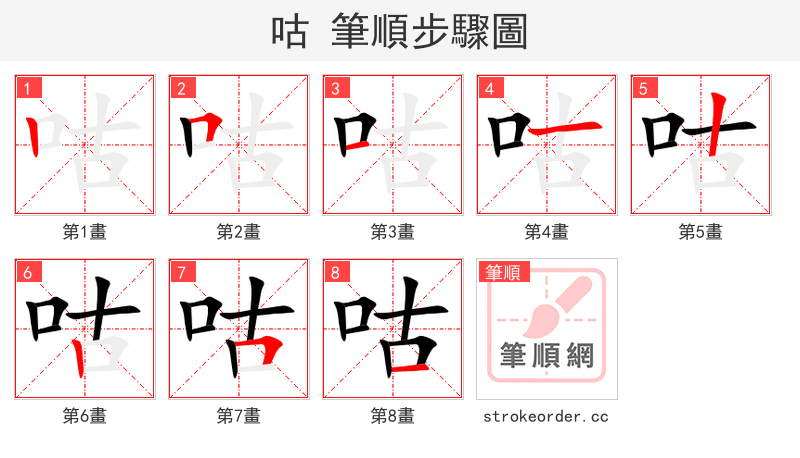 咕 筆順步驟圖

1
第1畫

2
第2畫

3
第3畫

4
第4畫

5
第5畫

6
第6畫

7
第7畫

8
第8畫

筆順
筆順網
strokeorder.cc