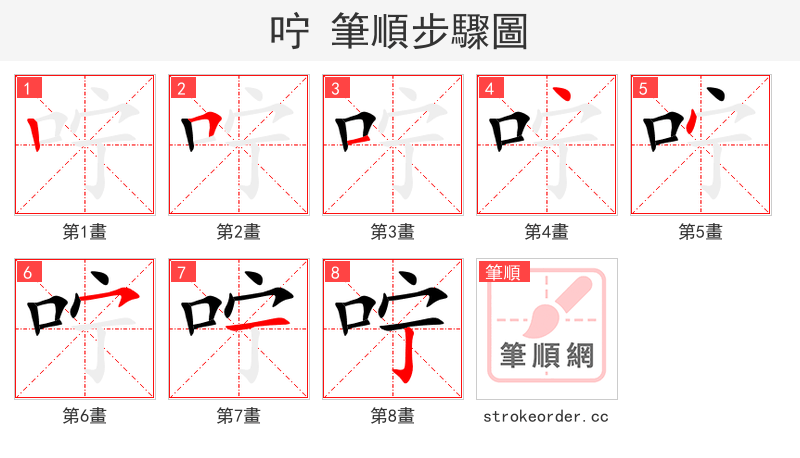 咛 筆順步驟圖

1
第1畫

2
第2畫

3
第3畫

4
第4畫

5
第5畫

6
第6畫

7
第7畫

8
第8畫

筆順
筆順網
strokeorder.cc