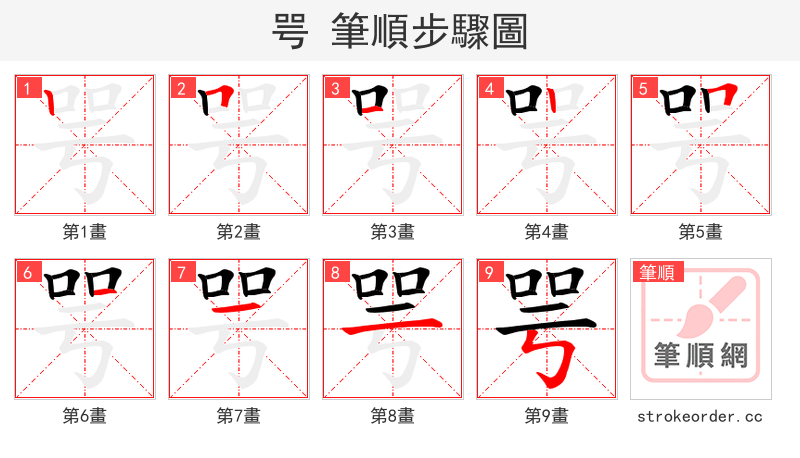 咢 筆順步驟圖

1
第1畫

2
第2畫

3
第3畫

4
第4畫

5
第5畫

6
第6畫

7
第7畫

8
第8畫

9
第9畫

筆順
筆順網
strokeorder.cc